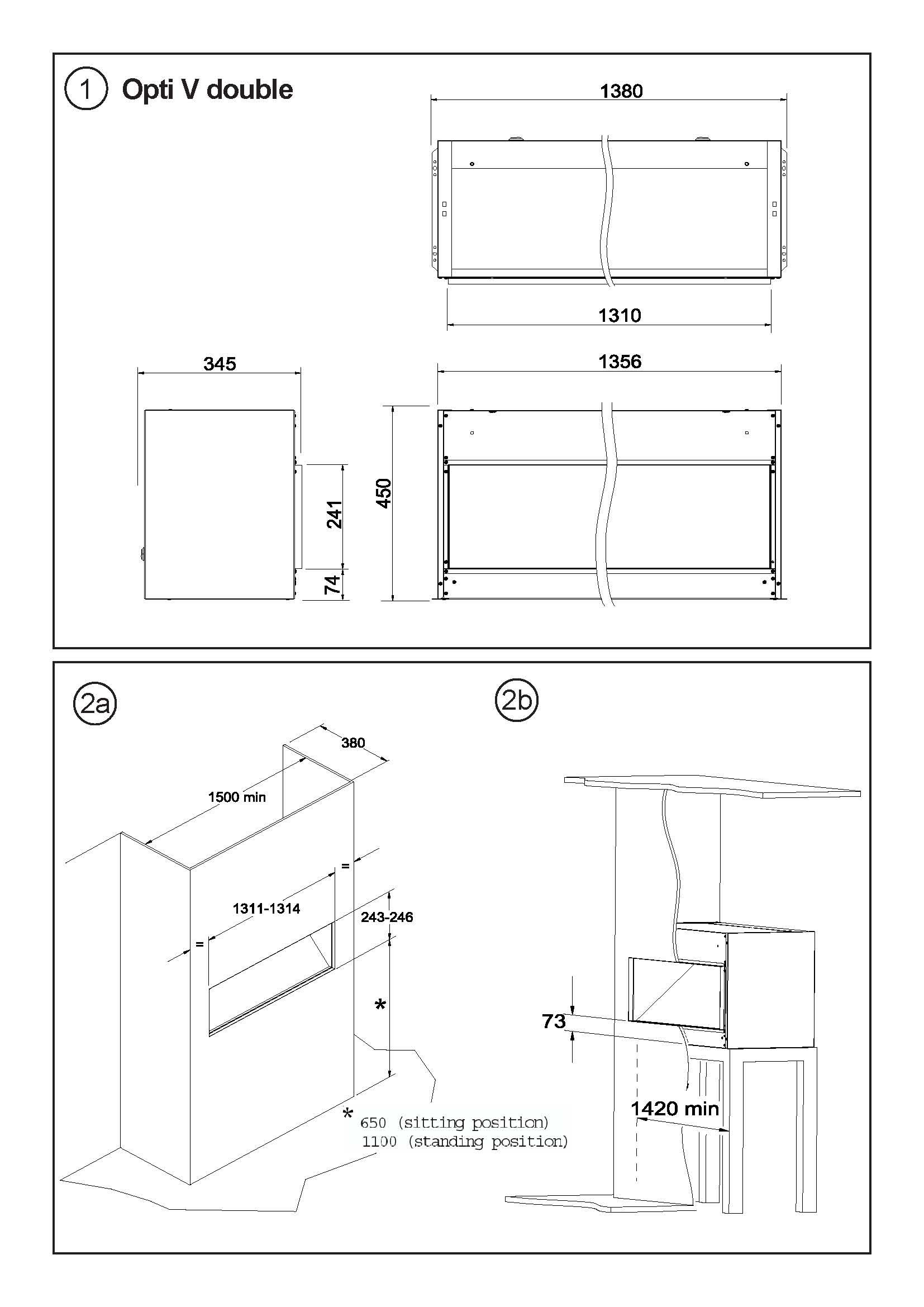 1 Opti V double

1380

1310

345

1356

241

74

450

2a

380

1500 min

=

1311-1314

243-246

=

*

* 650 (sitting position)
1100 (standing position)

2b

73

1420 min